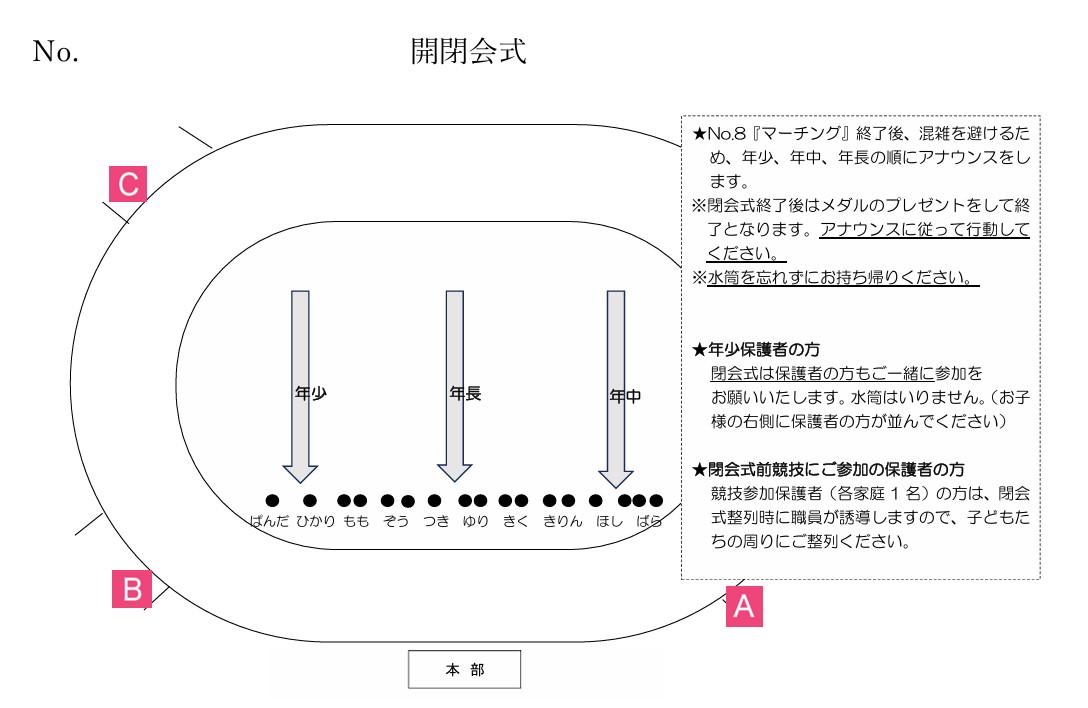 No. 開閉会式

C

年少

年長

年中

ぱんだ ひかり もも ぞう つき ゆり きく きりん ほし ばら

B

A

本 部

★No.8『マーチング』終了後、混雑を避けるため、年少、年中、年長の順にアナウンスをします。
※閉会式終了後はメダルのプレゼントをして終了となります。アナウンスに従って行動してください。
※水筒を忘れずにお持ち帰りください。

★年少保護者の方
閉会式は保護者の方もご一緒に参加をお願いいたします。水筒はいりません。(お子様の右側に保護者の方が並んでください)

★閉会式前競技にご参加の保護者の方
競技参加保護者(各家庭1名)の方は、閉会式整列時に職員が誘導しますので、子どもたちの周りにご整列ください。